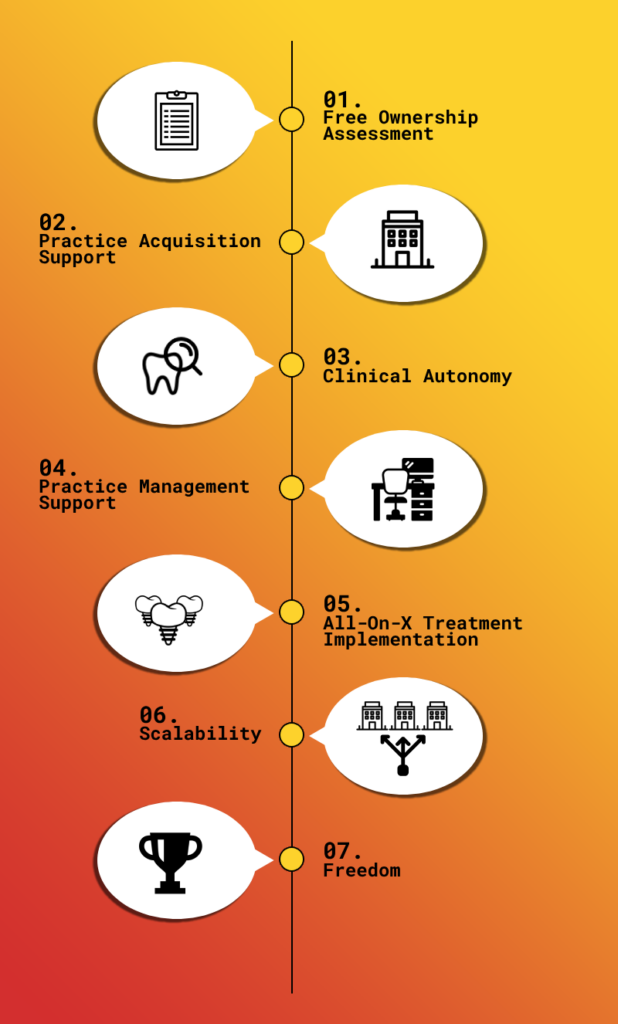 01.
Free Ownership Assessment

02.
Practice Acquisition Support

03.
Clinical Autonomy

04.
Practice Management Support

05.
All-On-X Treatment Implementation

06.
Scalability

07.
Freedom